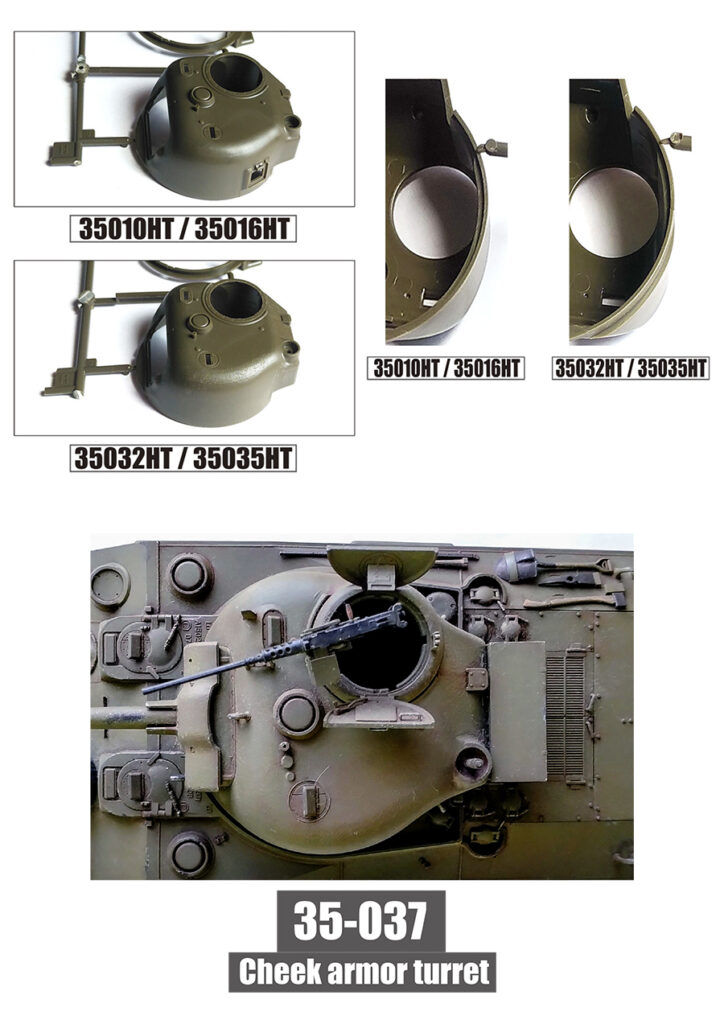 35010HT / 35016HT

35032HT / 35035HT

35010HT / 35016HT

35032HT / 35035HT

35-037

Cheek armor turret