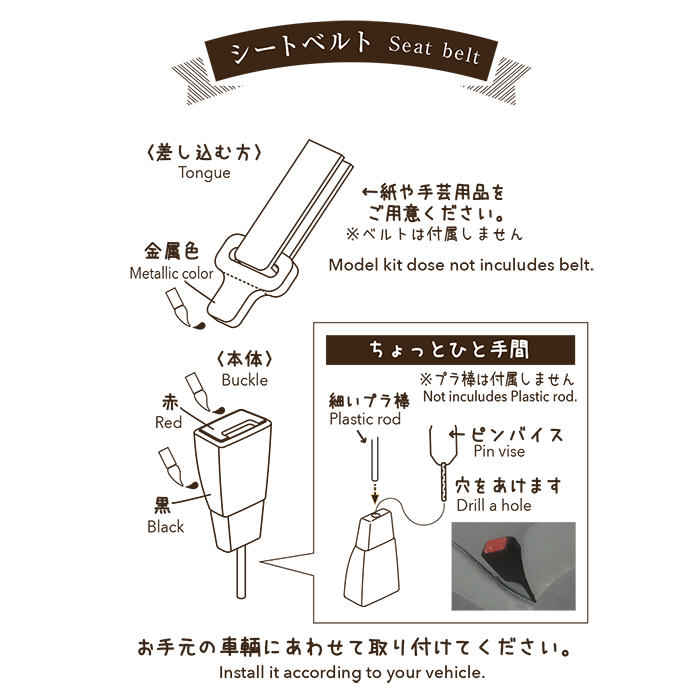 シートベルト Seat belt

〈差し込む方〉
Tongue

←紙や手芸用品をご用意ください。
※ベルトは付属しません
Model kit dose not inculudes belt.

金属色
Metallic color

〈本体〉
Buckle

赤
Red

黒
Black

ちょっとひと手間

※プラ棒は付属しません
Not inculudes Plastic rod.

細いプラ棒
Plastic rod

←ピンバイス
Pin vise

穴をあけます
Drill a hole

お手元の車輌にあわせて取り付けてください。
Install it according to your vehicle.